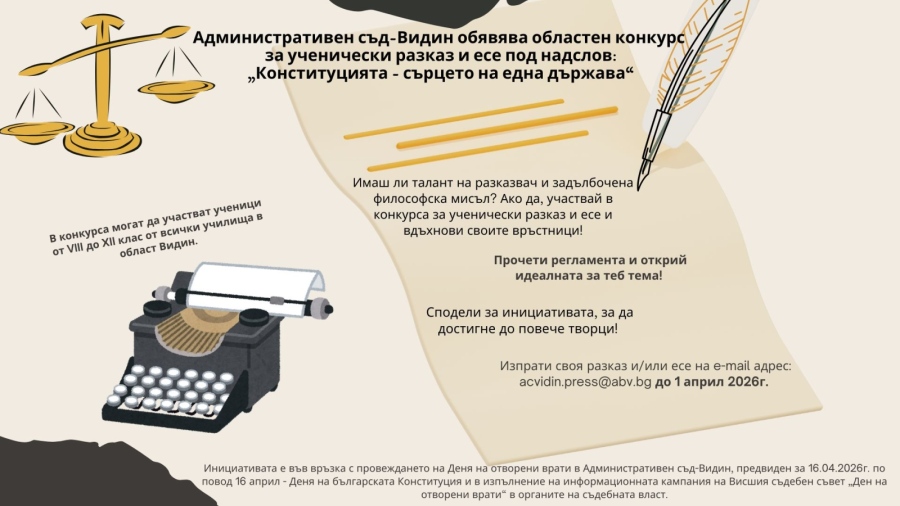 Административен съд-Видин обявява областен конкурс за ученически разказ и есе под надслов: „Конституцията - сърцето на една държава“

В конкурса могат да участват ученици от VIII до XII клас от всички училища в област Видин.

Имаш ли талант на разказвач и задълбочена философска мисъл? Ако да, участвай в конкурса за ученически разказ и есе и вдъхнови своите връстници!

Прочети регламента и открий идеалната за теб тема!

Сподели за инициативата, за да достигне до повече творци!

Изпрати своя разказ и/или есе на e-mail адрес: acvidin.press@abv.bg до 1 април 2026г.

Инициативата е във връзка с провеждането на Деня на отворени врати в Административен съд-Видин, предвиден за 16.04.2026г. по повод 16 април - Деня на българската Конституция и в изпълнение на информационната кампания на Висшия съдебен съвет „Ден на отворени врати“ в органите на съдебната власт.